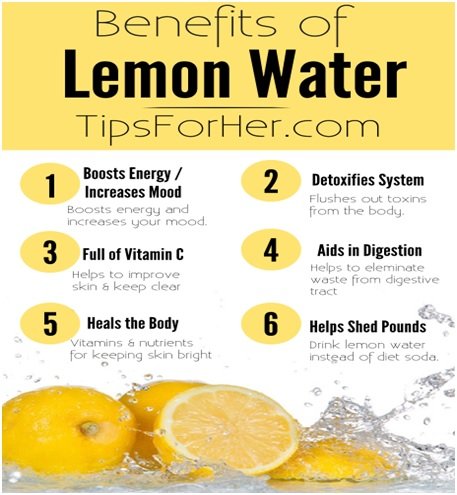 Benefits of
Lemon Water
TipsForHer.com

1 Boosts Energy / Increases Mood
Boosts energy and increases your mood.

2 Detoxifies System
Flushes out toxins from the body.

3 Full of Vitamin C
Helps to improve skin & keep clear

4 Aids in Digestion
Helps to eleminate waste from digestive tract

5 Heals the Body
Vitamins & nutrients for keeping skin bright

6 Helps Shed Pounds
Drink lemon water instead of diet soda.